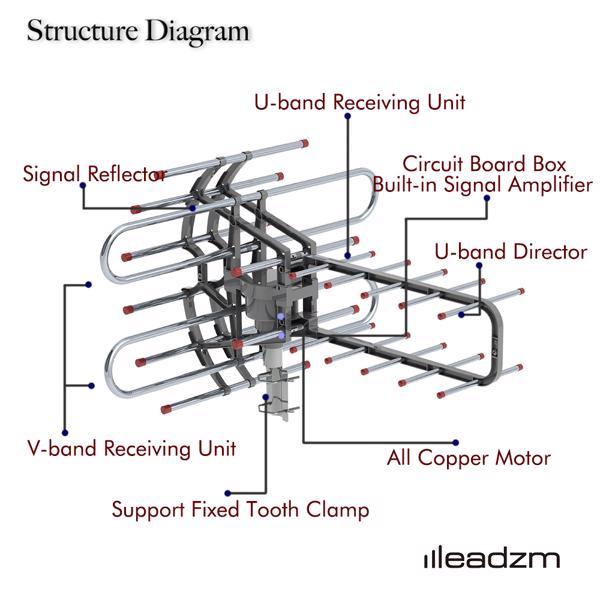 Structure Diagram

U-band Receiving Unit

Signal Reflector

Circuit Board Box
Built-in Signal Amplifier

U-band Director

V-band Receiving Unit

All Copper Motor

Support Fixed Tooth Clamp

leadzm